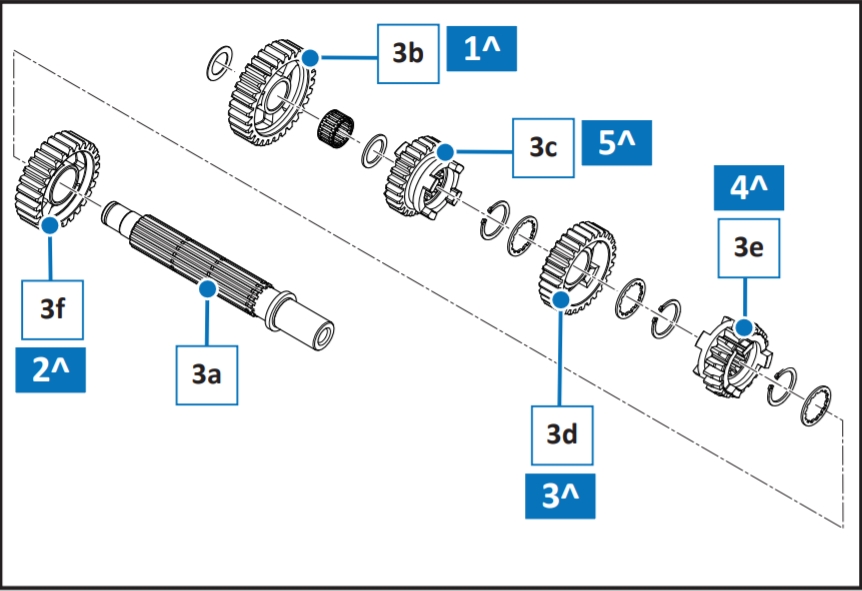 3b
1^
3c
5^
4^
3e
3f
2^
3a
3d
3^